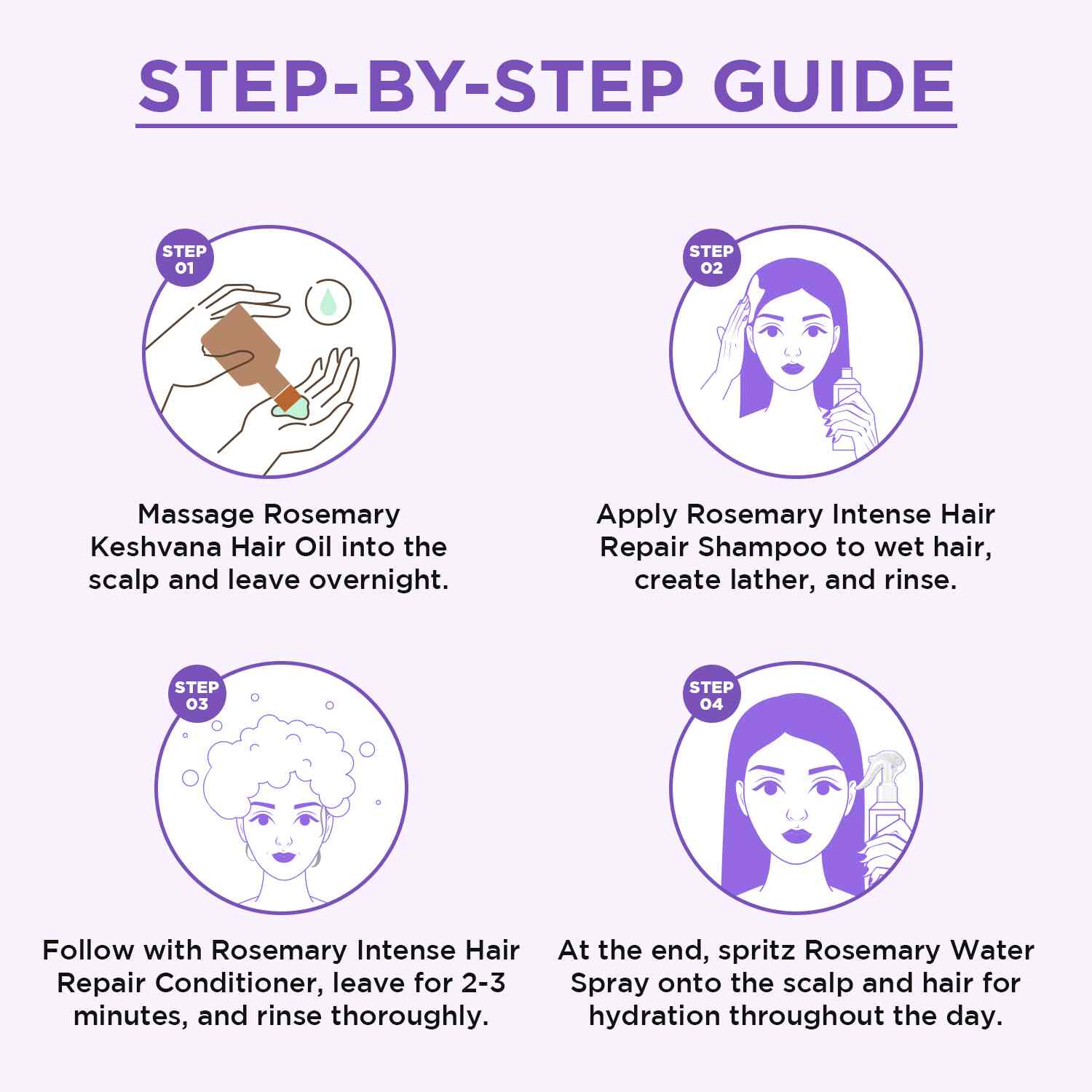 STEP-BY-STEP GUIDE

STEP 01

Massage Rosemary Keshvana Hair Oil into the scalp and leave overnight.

STEP 02

Apply Rosemary Intense Hair Repair Shampoo to wet hair, create lather, and rinse.

STEP 03

Follow with Rosemary Intense Hair Repair Conditioner, leave for 2-3 minutes, and rinse thoroughly.

STEP 04

At the end, spritz Rosemary Water Spray onto the scalp and hair for hydration throughout the day.