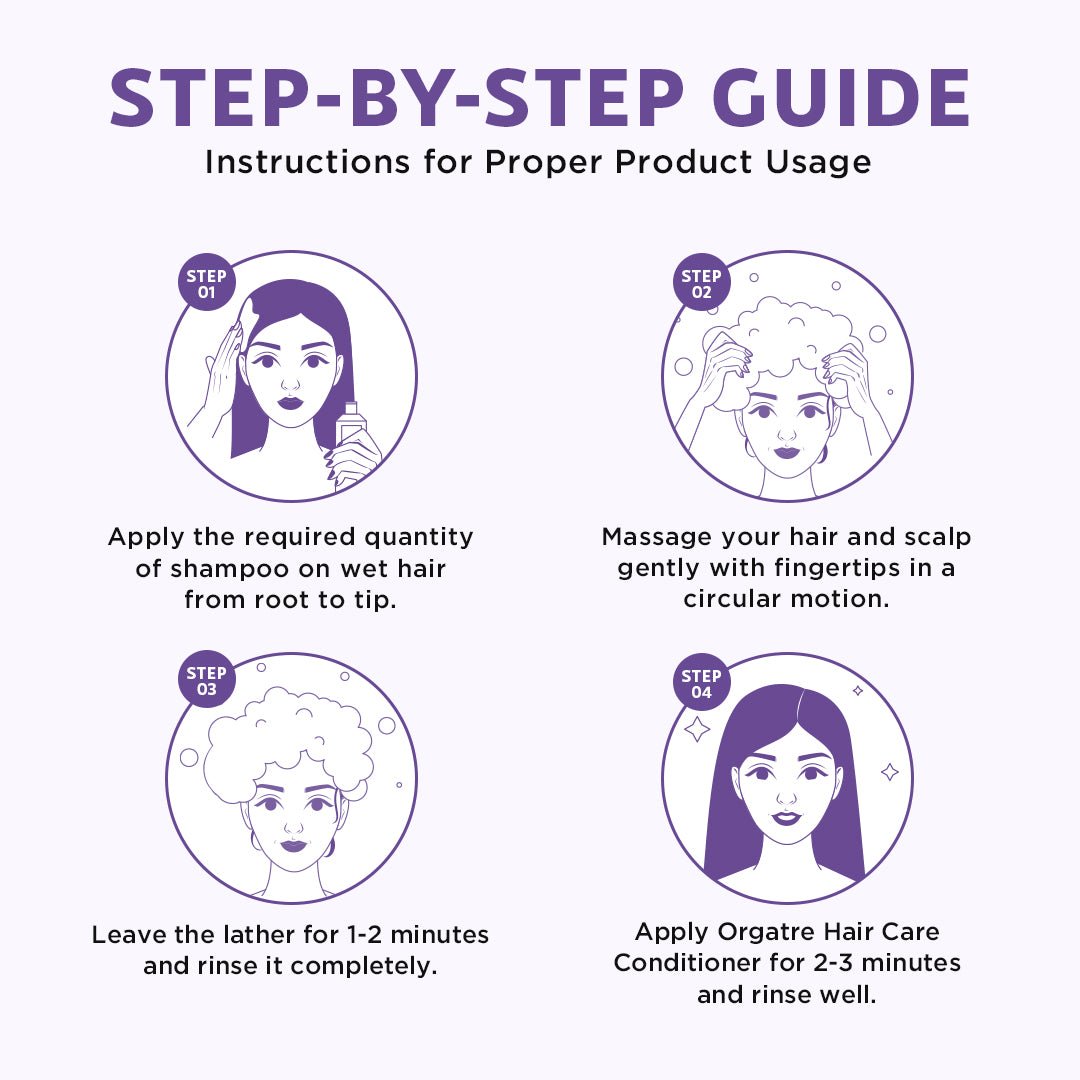 STEP-BY-STEP GUIDE
Instructions for Proper Product Usage

STEP 01

Apply the required quantity of shampoo on wet hair from root to tip.

STEP 02

Massage your hair and scalp gently with fingertips in a circular motion.

STEP 03

Leave the lather for 1-2 minutes and rinse it completely.

STEP 04

Apply Orgatre Hair Care Conditioner for 2-3 minutes and rinse well.