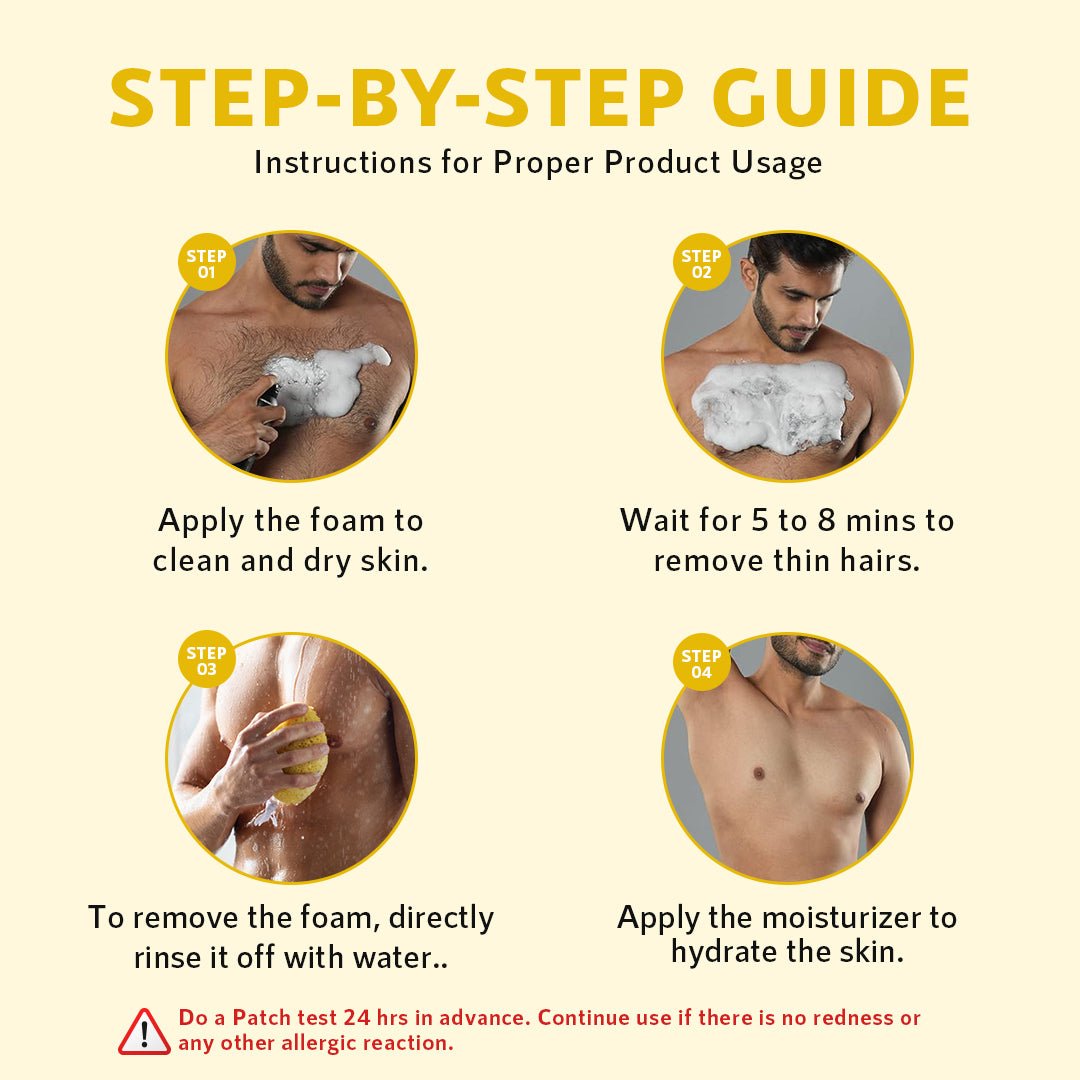 STEP-BY-STEP GUIDE
Instructions for Proper Product Usage

STEP 01

Apply the foam to clean and dry skin.

STEP 02

Wait for 5 to 8 mins to remove thin hairs.

STEP 03

To remove the foam, directly rinse it off with water..

STEP 04

Apply the moisturizer to hydrate the skin.

Do a Patch test 24 hrs in advance. Continue use if there is no redness or any other allergic reaction.