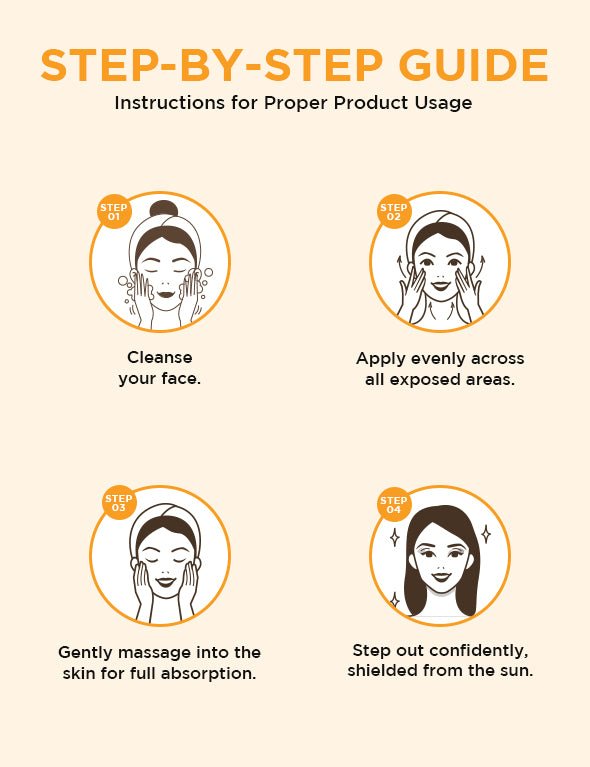 STEP-BY-STEP GUIDE
Instructions for Proper Product Usage

STEP 01

Cleanse your face.

STEP 02

Apply evenly across all exposed areas.

STEP 03

Gently massage into the skin for full absorption.

STEP 04

Step out confidently, shielded from the sun.