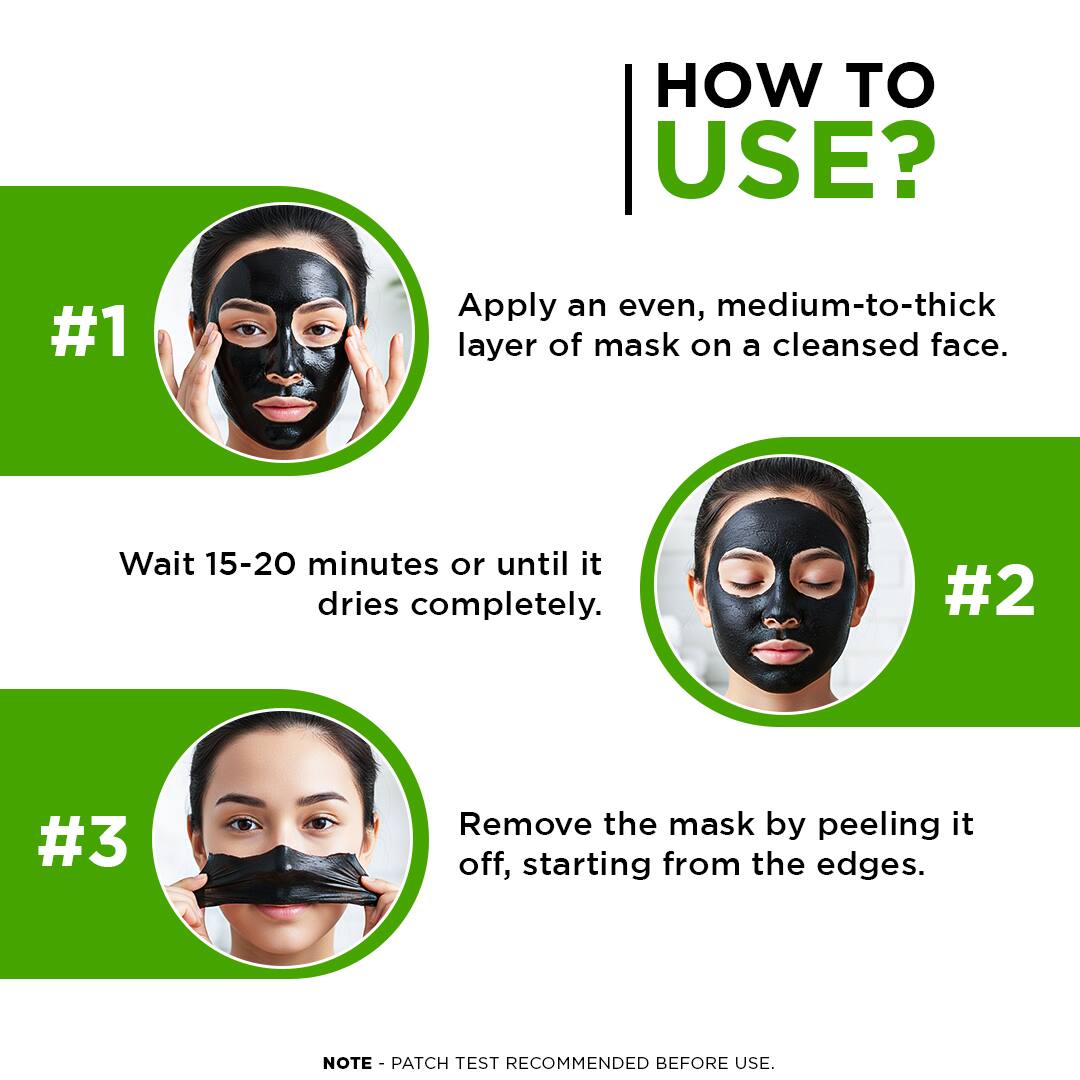 HOW TO
USE?

#1

Apply an even, medium-to-thick layer of mask on a cleansed face.

Wait 15-20 minutes or until it dries completely.

#2

#3

Remove the mask by peeling it off, starting from the edges.

NOTE - PATCH TEST RECOMMENDED BEFORE USE.