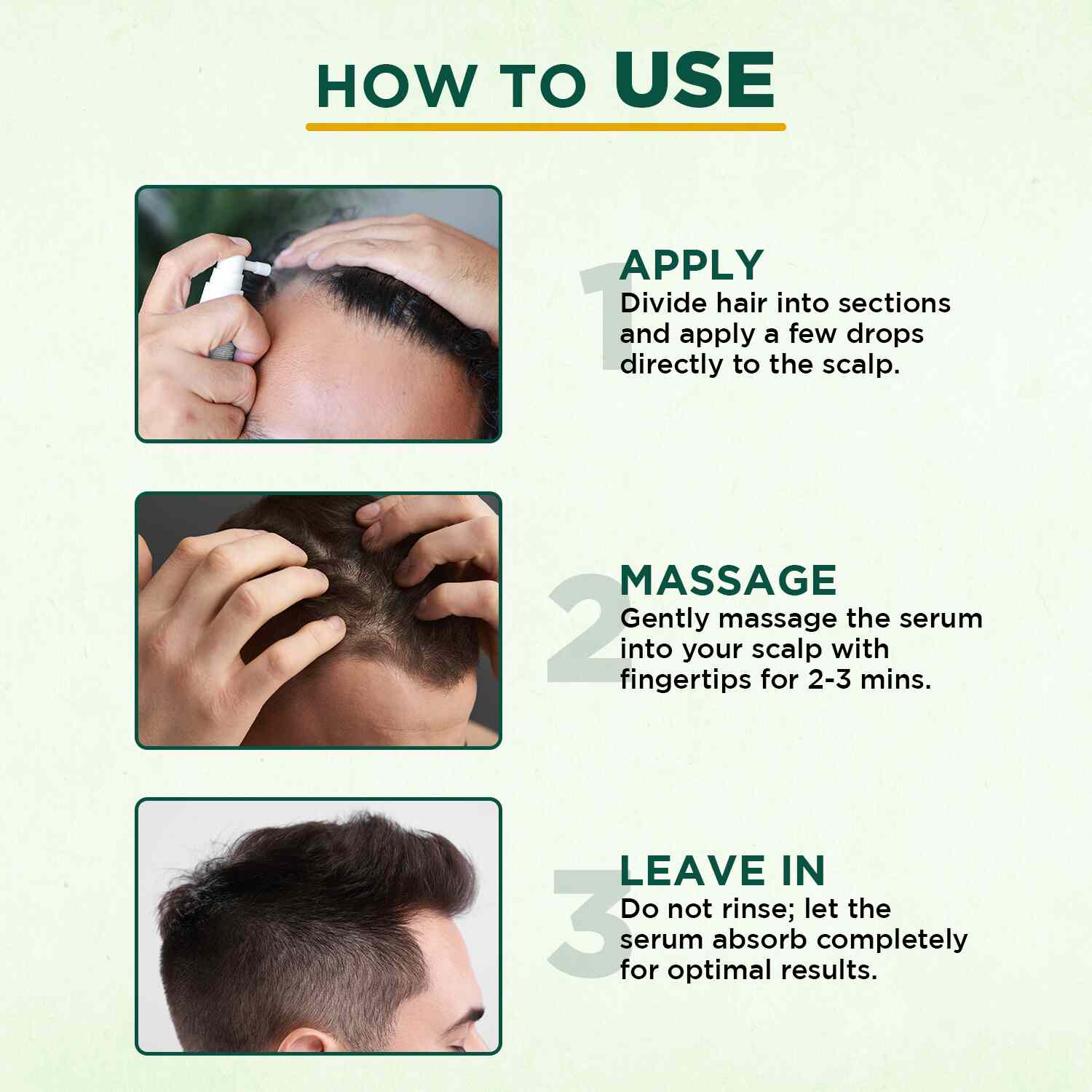 HOW TO USE

1
APPLY
Divide hair into sections and apply a few drops directly to the scalp.

2
MASSAGE
Gently massage the serum into your scalp with fingertips for 2-3 mins.

3
LEAVE IN
Do not rinse; let the serum absorb completely for optimal results.