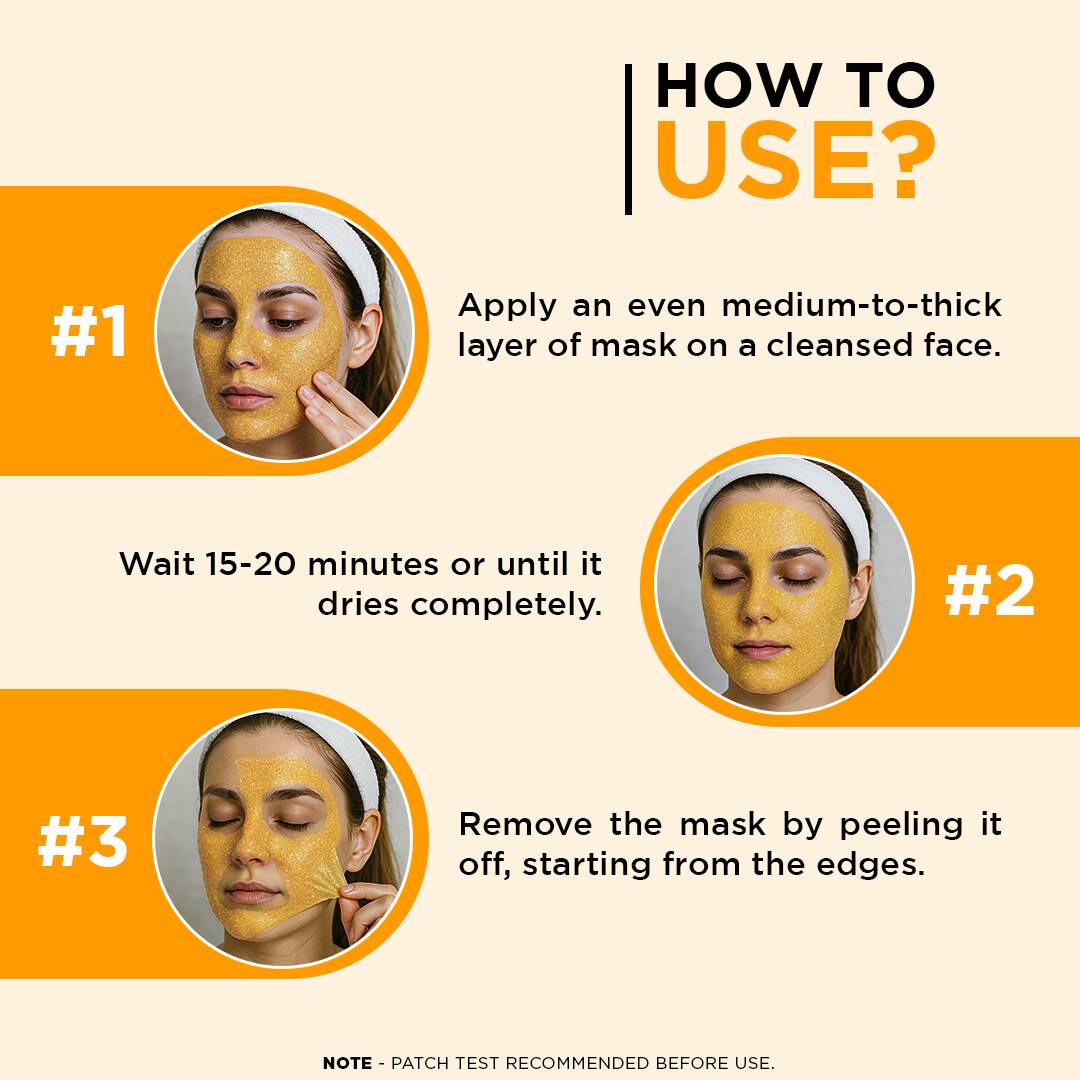 HOW TO
USE?

#1

Apply an even medium-to-thick layer of mask on a cleansed face.

Wait 15-20 minutes or until it dries completely.

#2

#3

Remove the mask by peeling it off, starting from the edges.

NOTE - PATCH TEST RECOMMENDED BEFORE USE.